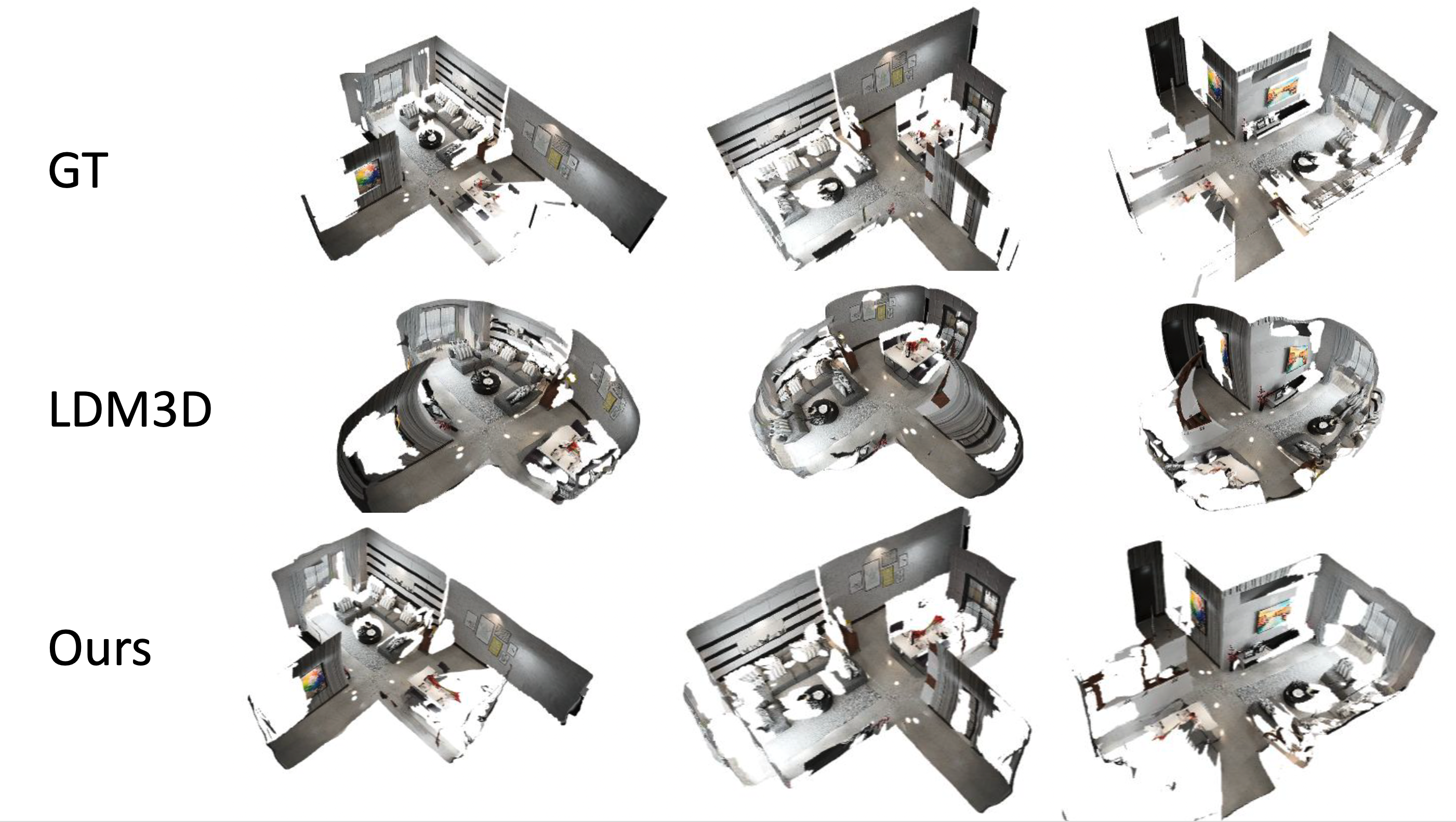 GT

LDM3D

Ours